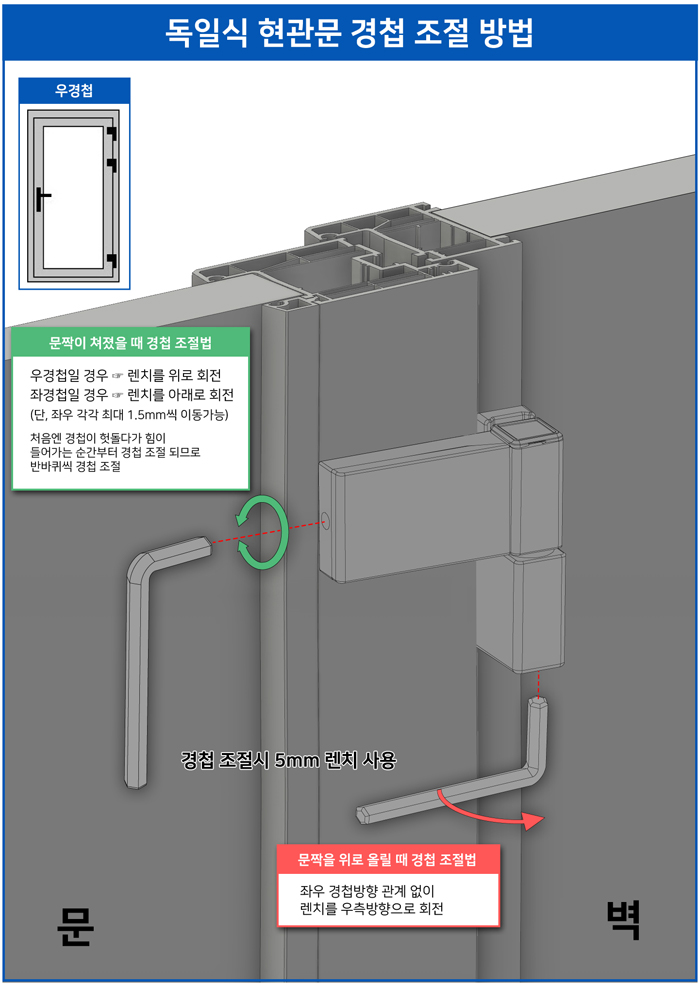 독일식 현관문 경첩 조절 방법

우경첩

문짝이 쳐졌을 때 경첩 조절법

우경첩일 경우 ☞ 렌치를 위로 회전
좌경첩일 경우 ☞ 렌치를 아래로 회전
(단, 좌우 각각 최대 1.5mm씩 이동가능)

처음엔 경첩이 헛돌다가 힘이 들어가는 순간부터 경첩 조절 되므로 반바퀴씩 경첩 조절

경첩 조절시 5mm 렌치 사용

문짝을 위로 올릴 때 경첩 조절법

좌우 경첩방향 관계 없이
렌치를 우측방향으로 회전

문

벽