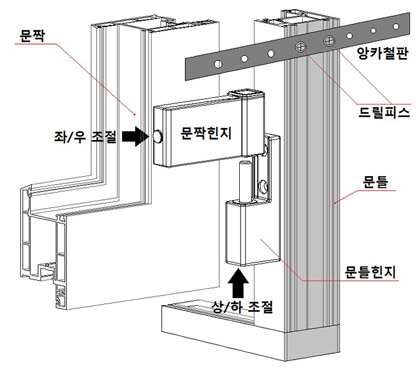 문짝

앙카철판

드릴피스

좌/우 조절

문짝힌지

문틀

문틀힌지

상/하 조절