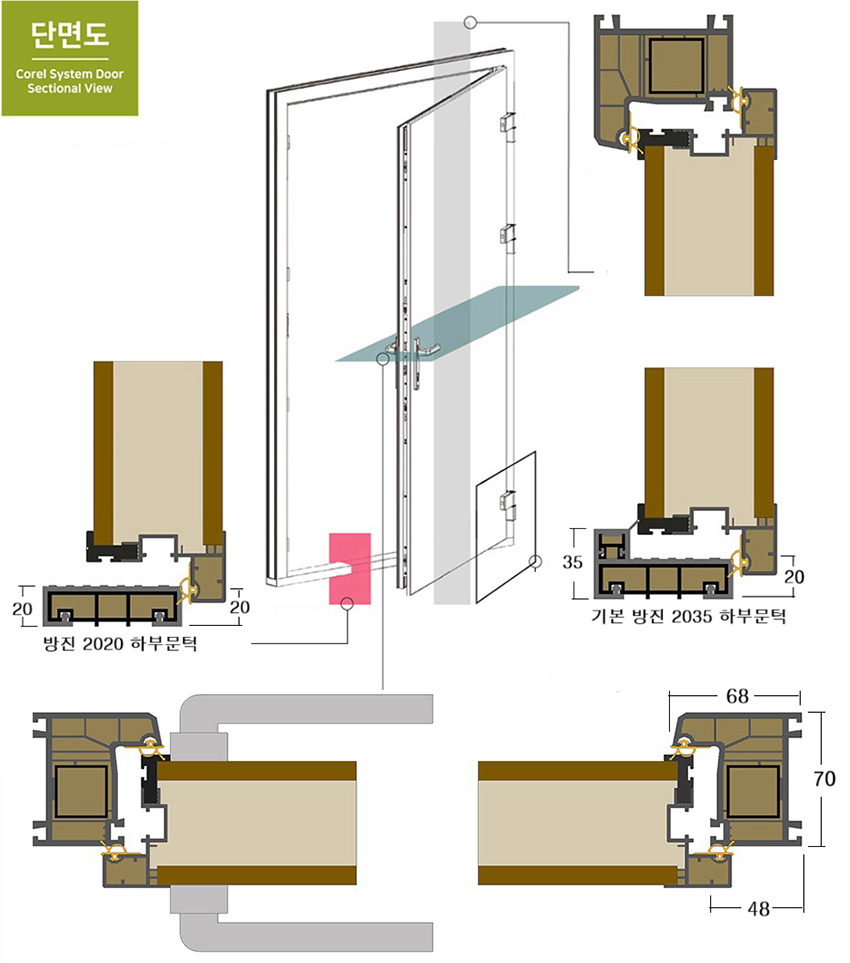 단면도
Corel System Door Sectional View

20
20
방진 2020 하부문턱

35
20
기본 방진 2035 하부문턱

68
70
48