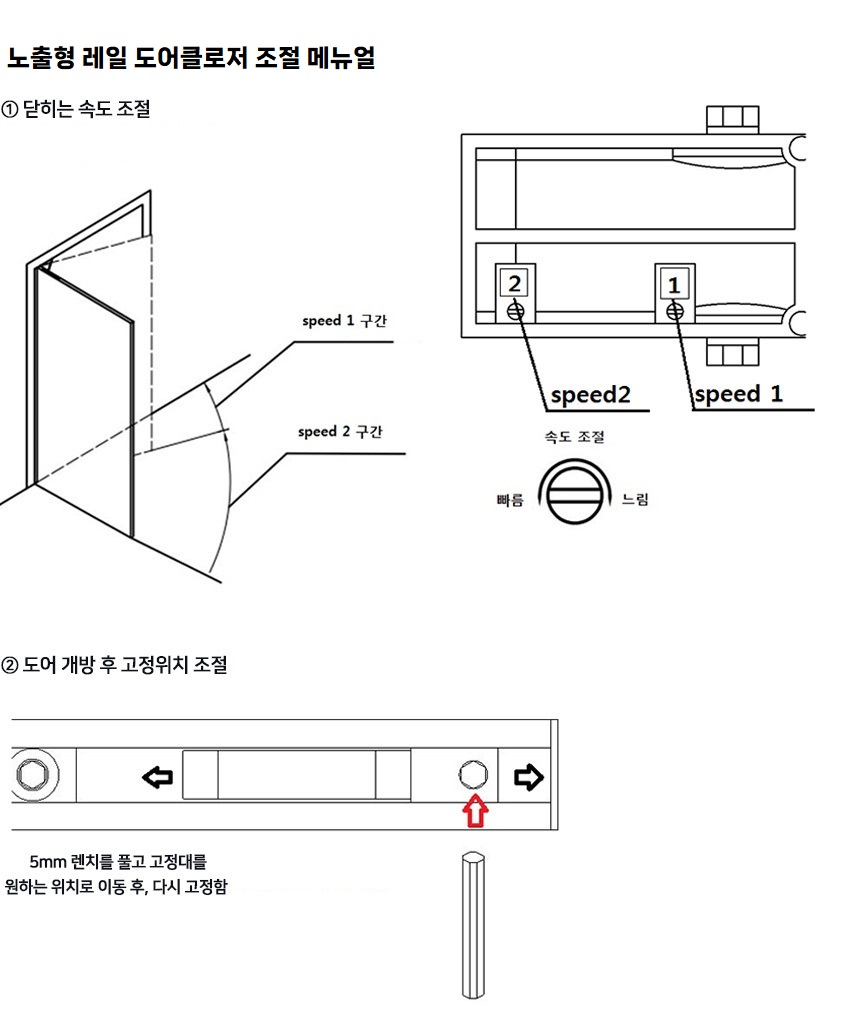 노출형 레일 도어클로저 조절 메뉴얼

① 닫히는 속도 조절

speed 1 구간

speed 2 구간

2

1

speed2

speed 1

속도 조절

빠름

느림

② 도어 개방 후 고정위치 조절

5mm 렌치를 풀고 고정대를 원하는 위치로 이동 후, 다시 고정함