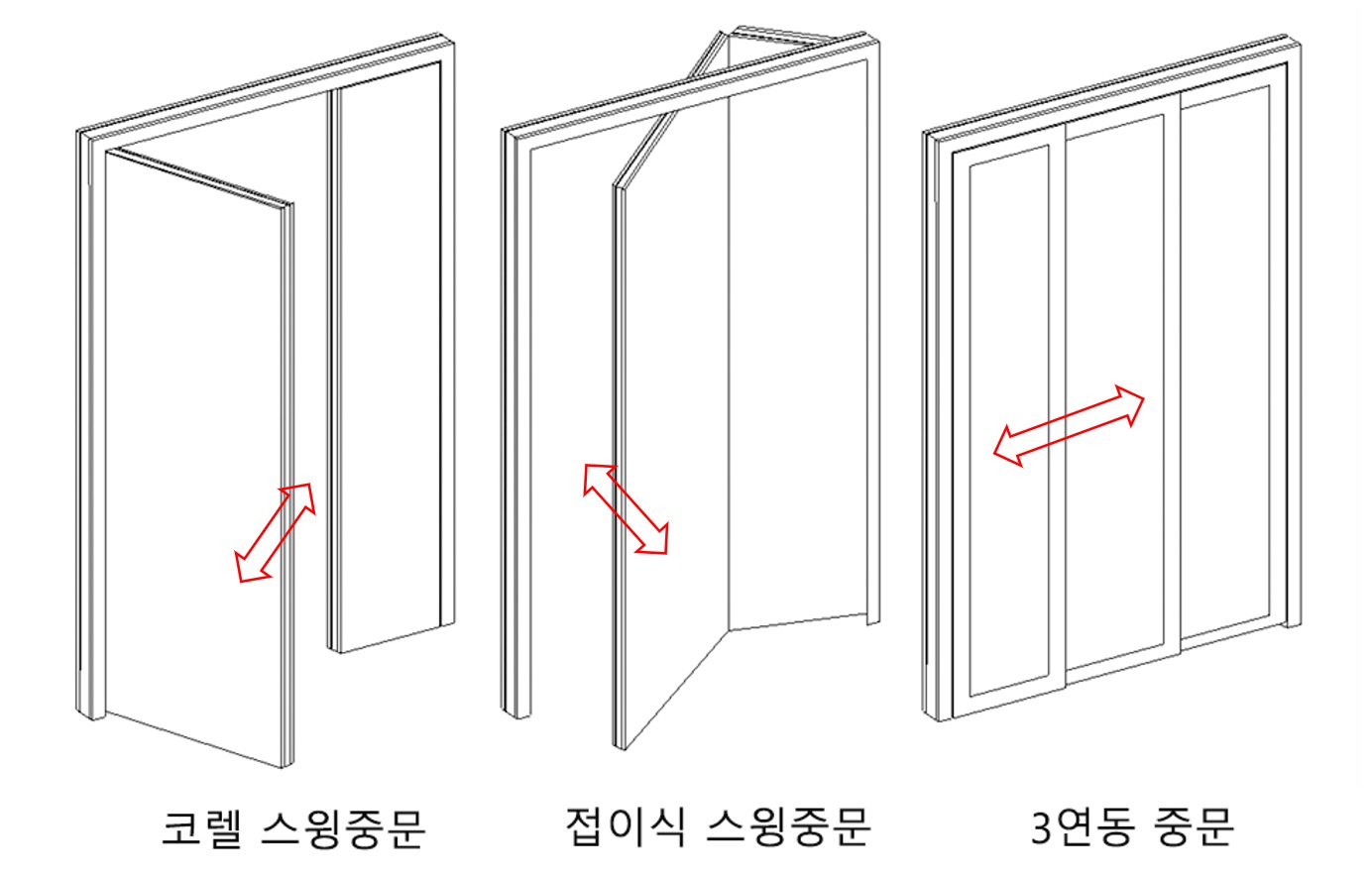 코렐 스윙중문

접이식 스윙중문

3연동 중문