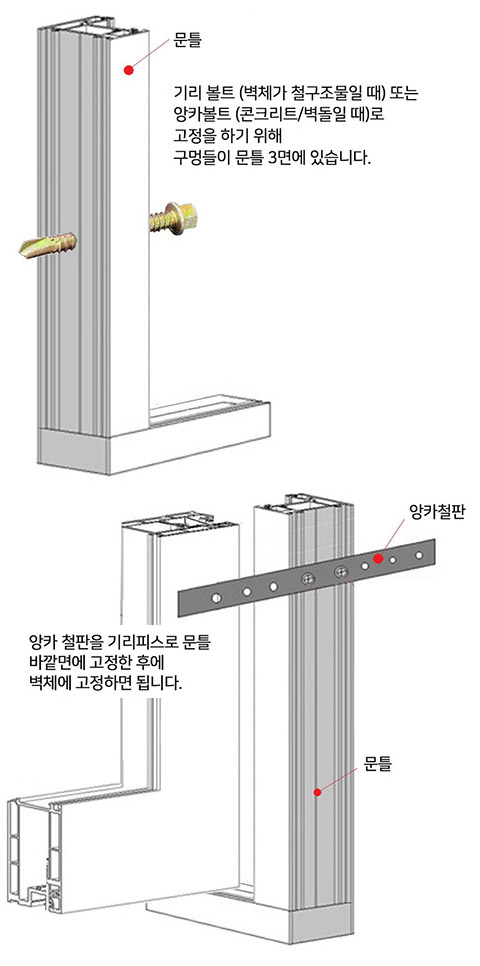 문틀

기리 볼트 (벽체가 철구조물일 때) 또는 앙카볼트 (콘크리트/벽돌일 때)로 고정을 하기 위해 구멍들이 문틀 3면에 있습니다.

앙카철판

앙카 철판을 기리피스로 문틀 바깥면에 고정한 후에 벽체에 고정하면 됩니다.

문틀