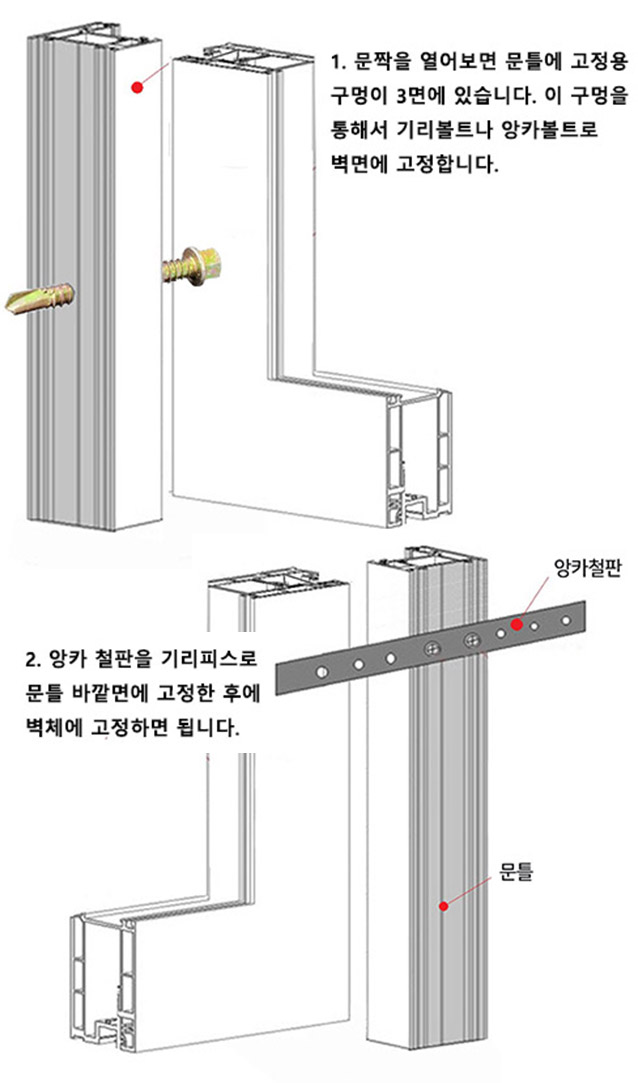 1. 문짝을 열어보면 문틀에 고정용 구멍이 3면에 있습니다. 이 구멍을 통해서 기리볼트나 앙카볼트로 벽면에 고정합니다.

앙카철판

2. 앙카 철판을 기리피스로 문틀 바깥면에 고정한 후에 벽체에 고정하면 됩니다.

문틀