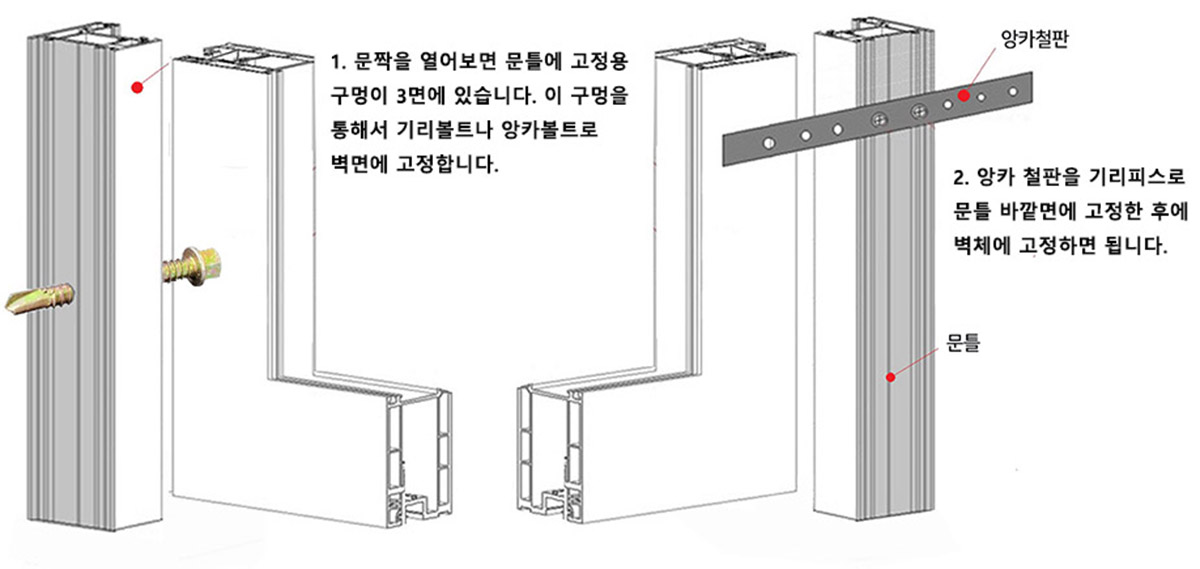 1. 문짝을 열어보면 문틀에 고정용 구멍이 3면에 있습니다. 이 구멍을 통해서 기리볼트나 앙카볼트로 벽면에 고정합니다.

앙카철판

2. 앙카 철판을 기리피스로 문틀 바깥면에 고정한 후에 벽체에 고정하면 됩니다.

문틀